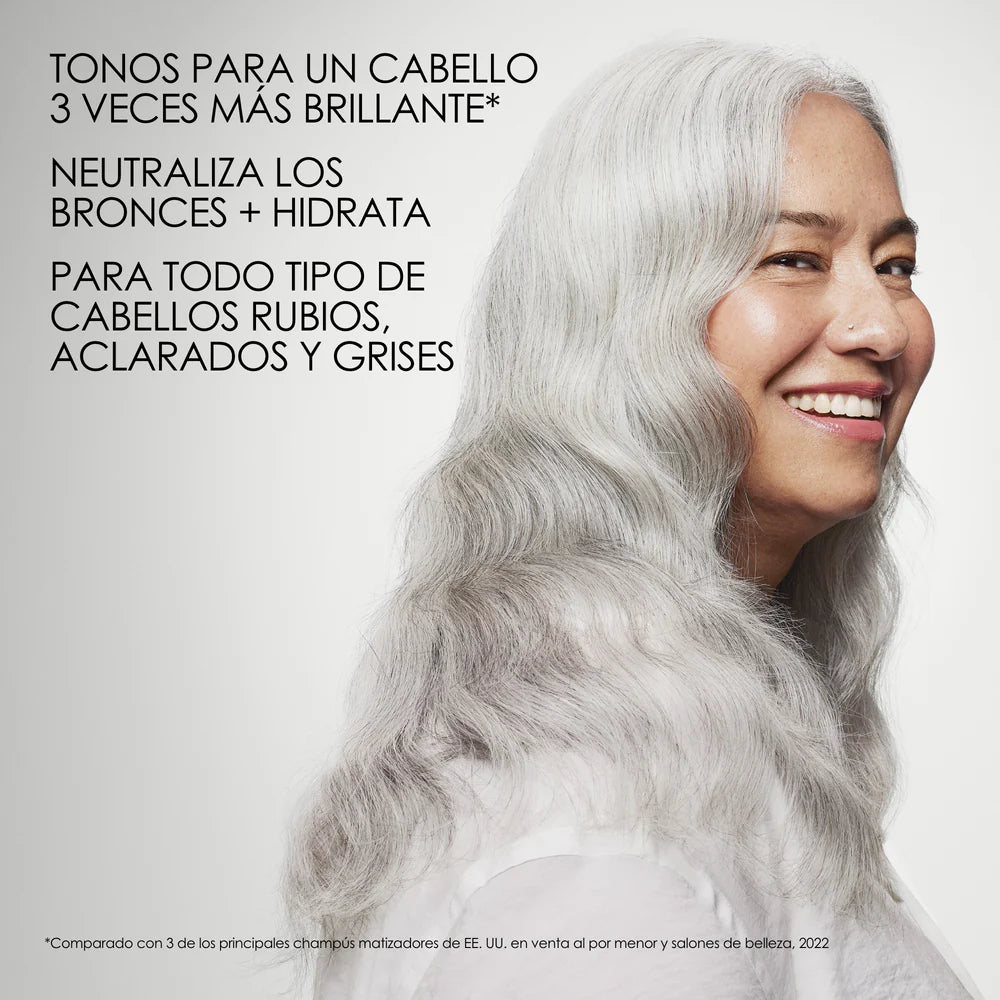 TONOS PARA UN CABELLO 3 VECES MÁS BRILLANTE*

NEUTRALIZA LOS BRONCES + HIDRATA

PARA TODO TIPO DE CABELLOS RUBIOS, ACLARADOS Y GRISES

*Comparado con 3 de los principales champús matizadores de EE. UU. en venta al por menor y salones de belleza, 2022